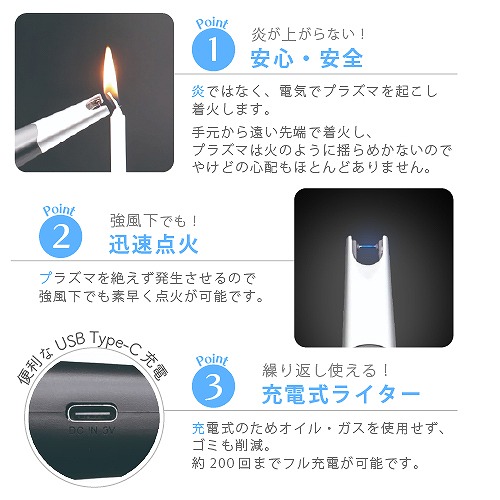 Point
1
炎が上がらない！
安心・安全

炎ではなく、電気でプラズマを起こし着火します。

手元から遠い先端で着火し、プラズマは火のように揺らめかないのでやけどの心配もほとんどありません。

Point
2
強風下でも！
迅速点火

プラズマを絶えず発生させるので強風下でも素早く点火が可能です。

便利な USB Type-C 充電

DC IN 5V

Point
3
繰り返し使える！
充電式ライター

充電式のためオイル・ガスを使用せず、ゴミも削減。
約 200 回までフル充電が可能です。